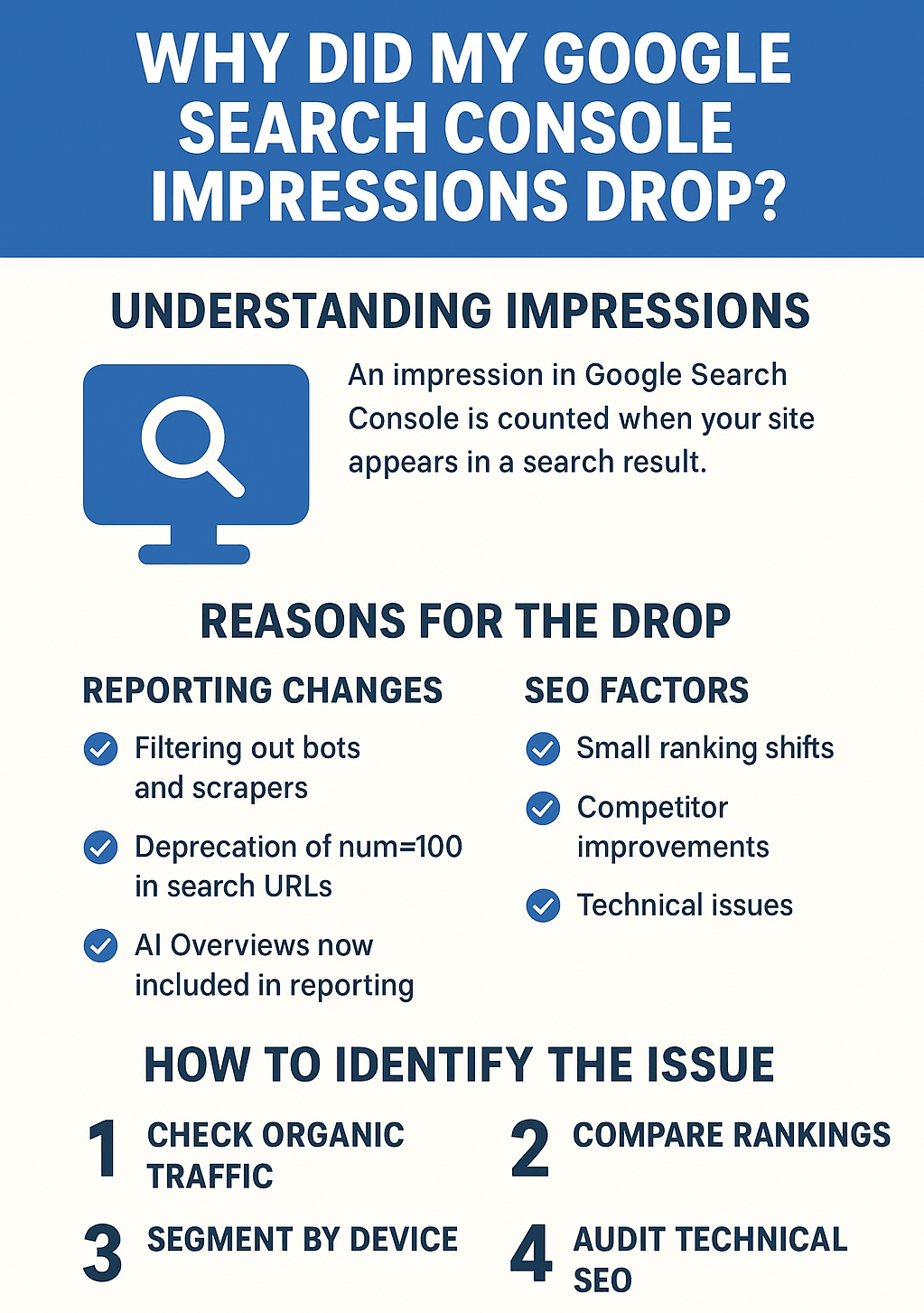 WHY DID MY GOOGLE SEARCH CONSOLE IMPRESSIONS DROP?

UNDERSTANDING IMPRESSIONS

An impression in Google Search Console is counted when your site appears in a search result.

REASONS FOR THE DROP

REPORTING CHANGES

Filtering out bots and scrapers

Deprecation of num=100 in search URLs

AI Overviews now included in reporting

SEO FACTORS

Small ranking shifts

Competitor improvements

Technical issues

HOW TO IDENTIFY THE ISSUE

1 CHECK ORGANIC TRAFFIC

2 COMPARE RANKINGS

3 SEGMENT BY DEVICE

4 AUDIT TECHNICAL SEO